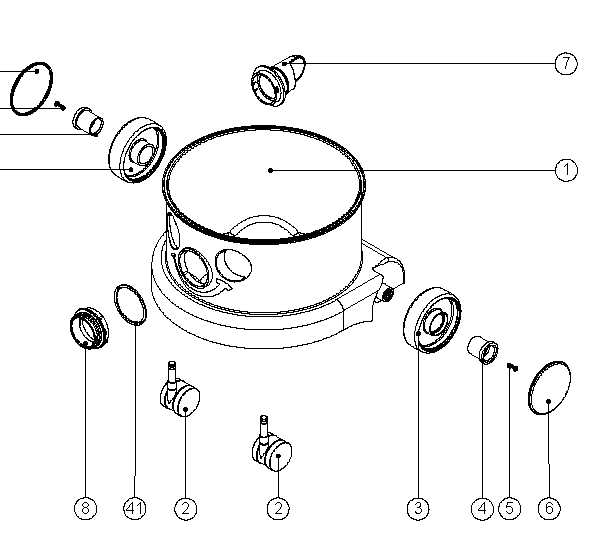 7
1
8
41
2
2
3
4
5
6